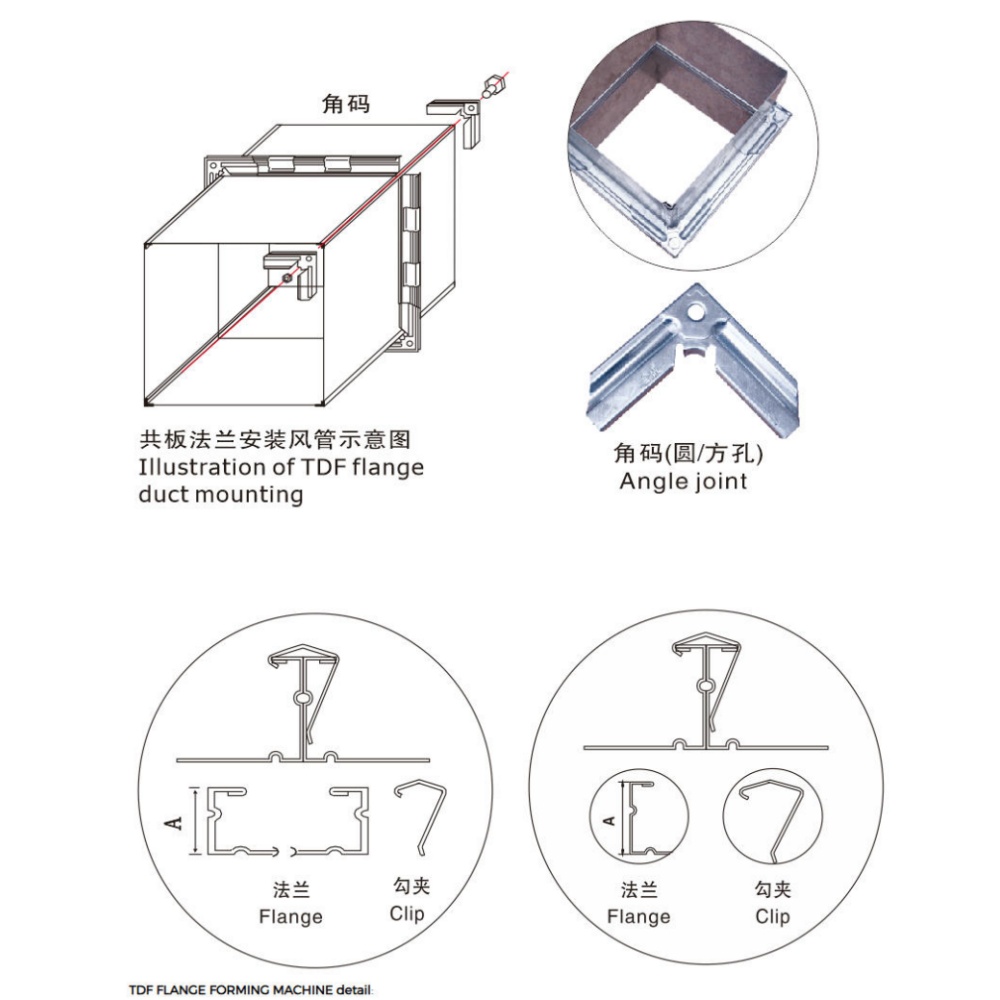 角码

共板法兰安装风管示意图
Illustration of TDF flange duct mounting

角码(圆/方孔)
Angle joint

A

法兰
Flange

勾夹
Clip

A

法兰
Flange

勾夹
Clip

TDF FLANGE FORMING MACHINE detail: